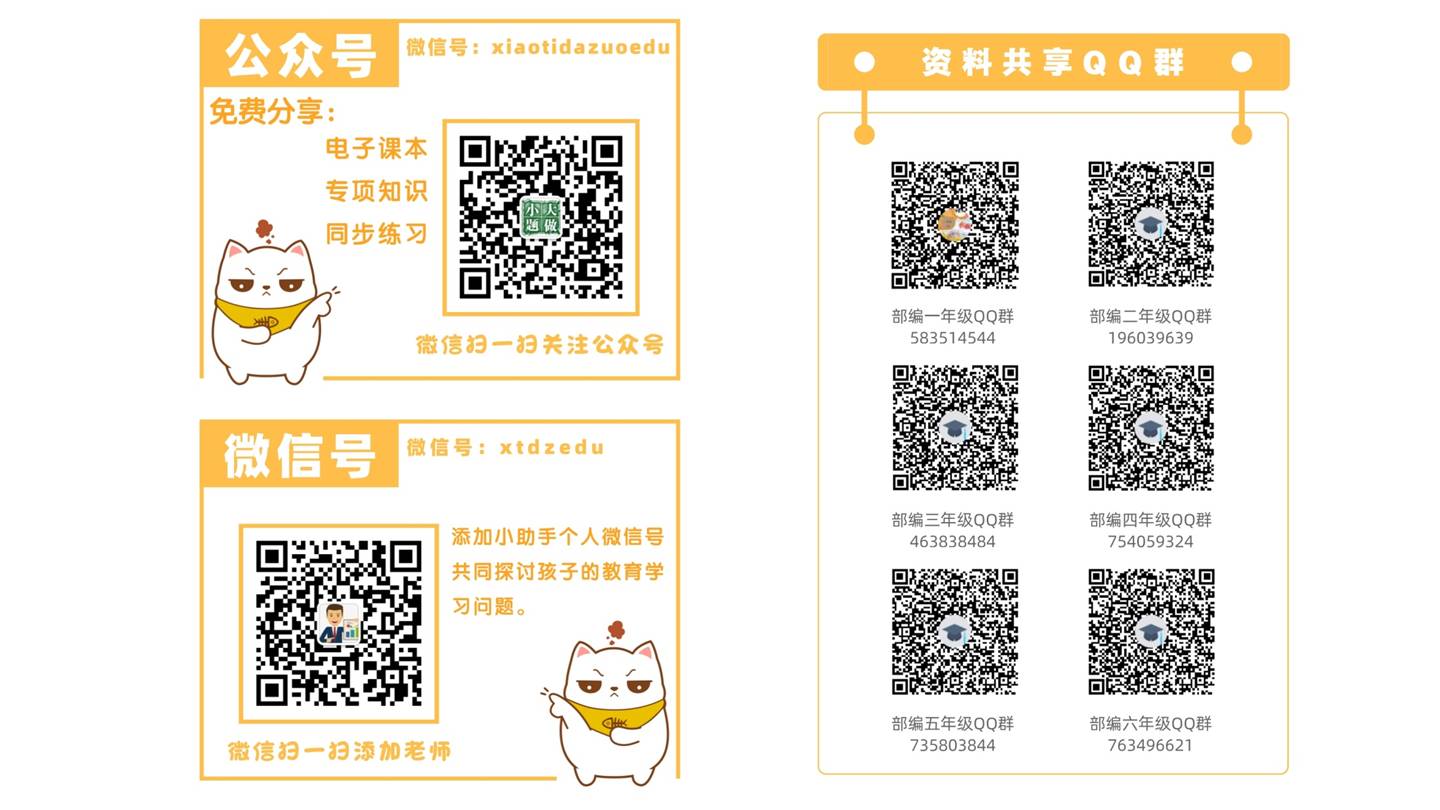 公众号
微信号：xiaotidazuoedu

免费分享：
电子课本
专项知识
同步练习

小题大做

微信扫一扫关注公众号

微信号
微信号：xtdzedu

添加小助手个人微信号共同探讨孩子的教育学习问题。

微信扫一扫添加老师

资料共享QQ群

部编一年级QQ群
583514544

部编二年级QQ群
196039639

部编三年级QQ群
463838484

部编四年级QQ群
754059324

部编五年级QQ群
735803844

部编六年级QQ群
763496621