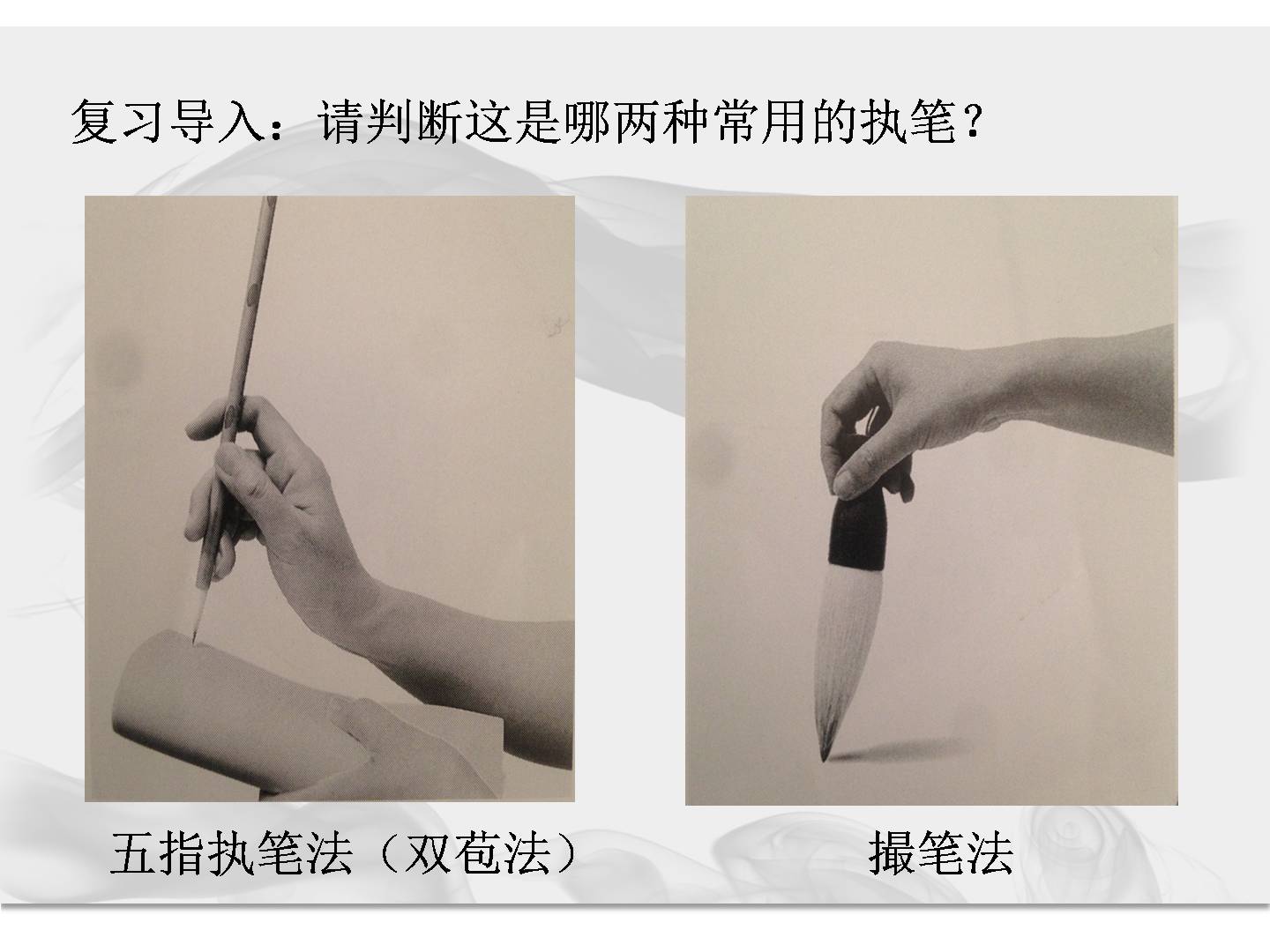 复习导入：请判断这是哪两种常用的执笔？

五指执笔法（双苞法）

撮笔法